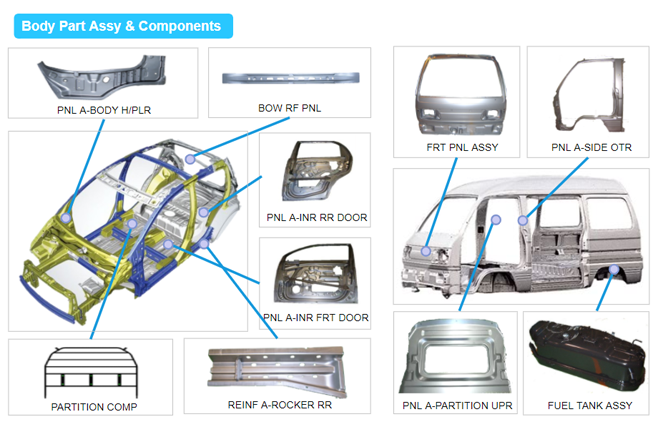 Body Part Assy & Components

PNL A-BODY H/PLR

BOW RF PNL

PNL A-INR RR DOOR

PNL A-INR FRT DOOR

PARTITION COMP

REINF A-ROCKER RR

FRT PNL ASSY

PNL A-SIDE OTR

PNL A-PARTITION UPR

FUEL TANK ASSY